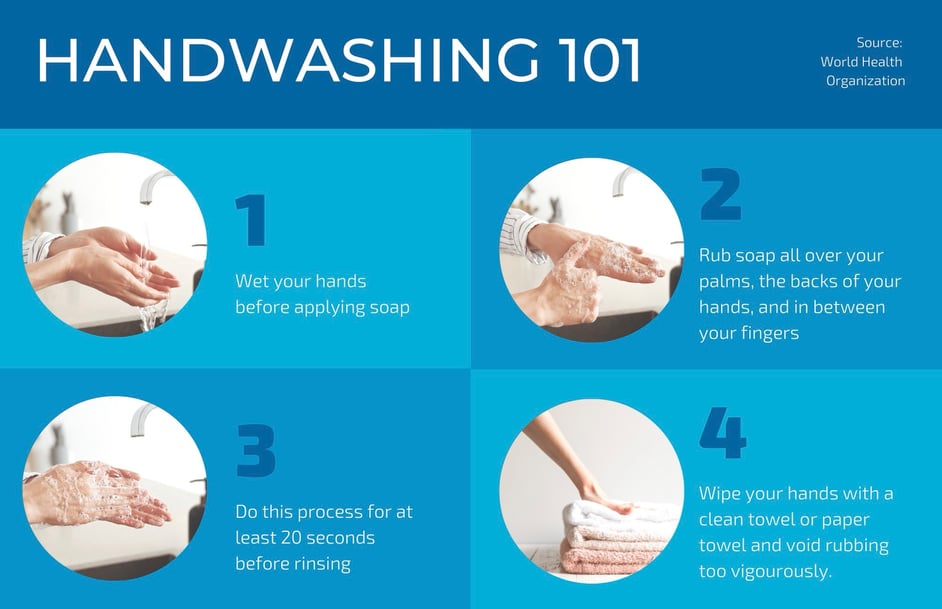 HANDWASHING 101

Source:
World Health
Organization

1

Wet your hands before applying soap

2

Rub soap all over your palms, the backs of your hands, and in between your fingers

3

Do this process for at least 20 seconds before rinsing

4

Wipe your hands with a clean towel or paper towel and void rubbing too vigourously.