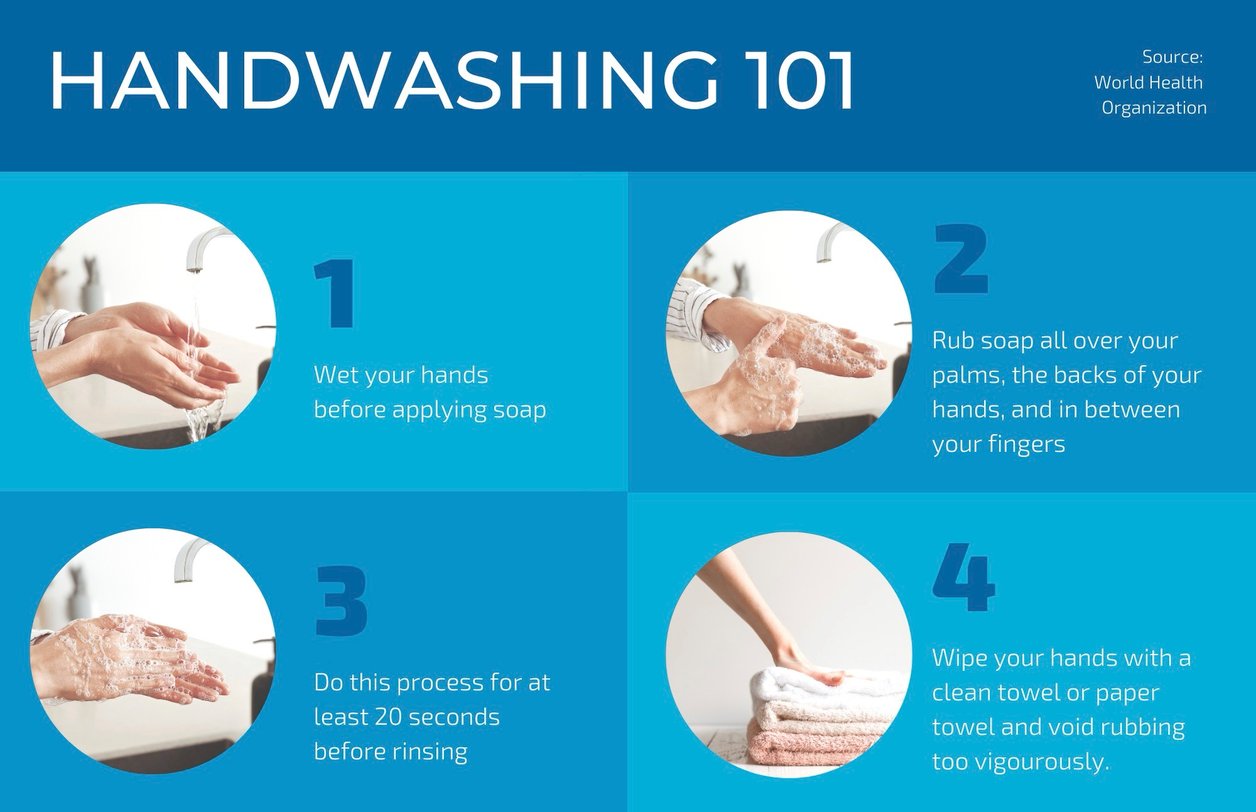 HANDWASHING 101

Source: World Health Organization

1

Wet your hands before applying soap

2

Rub soap all over your palms, the backs of your hands, and in between your fingers

3

Do this process for at least 20 seconds before rinsing

4

Wipe your hands with a clean towel or paper towel and void rubbing too vigourously.